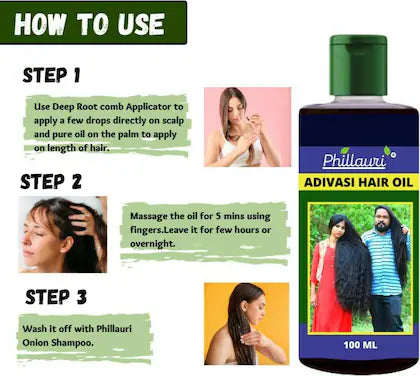 HOW TO USE

STEP 1

Use Deep Root comb Applicator to apply a few drops directly on scalp and pure oil on the palm to apply on length of hair.

STEP 2

Massage the oil for 5 mins using fingers.Leave it for few hours or overnight.

STEP 3

Wash it off with Phillauri Onion Shampoo.

Phillauri

ADIVASI HAIR OIL

100 ML