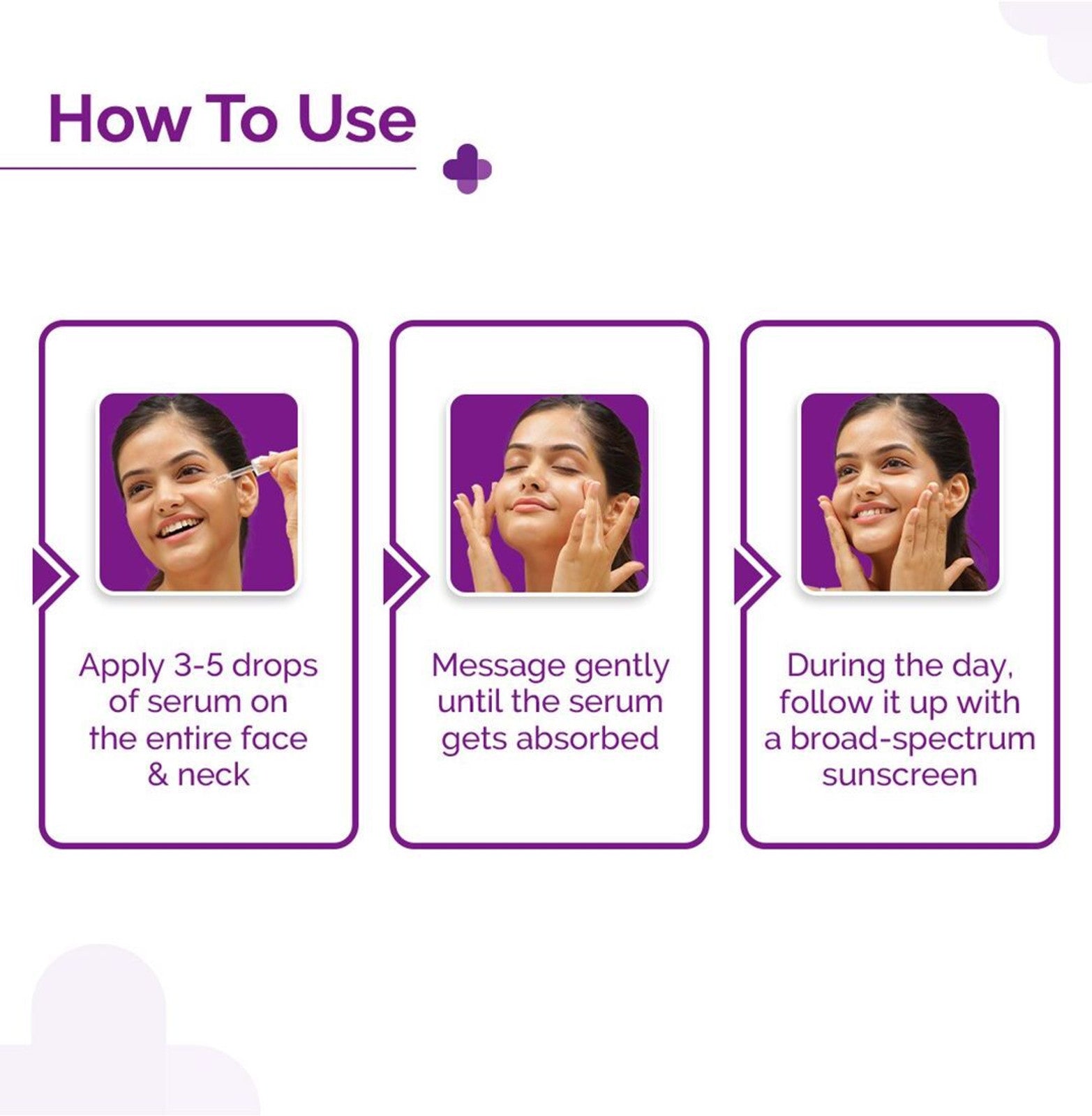 How To Use

Apply 3-5 drops of serum on the entire face & neck

Message gently until the serum gets absorbed

During the day, follow it up with a broad-spectrum sunscreen