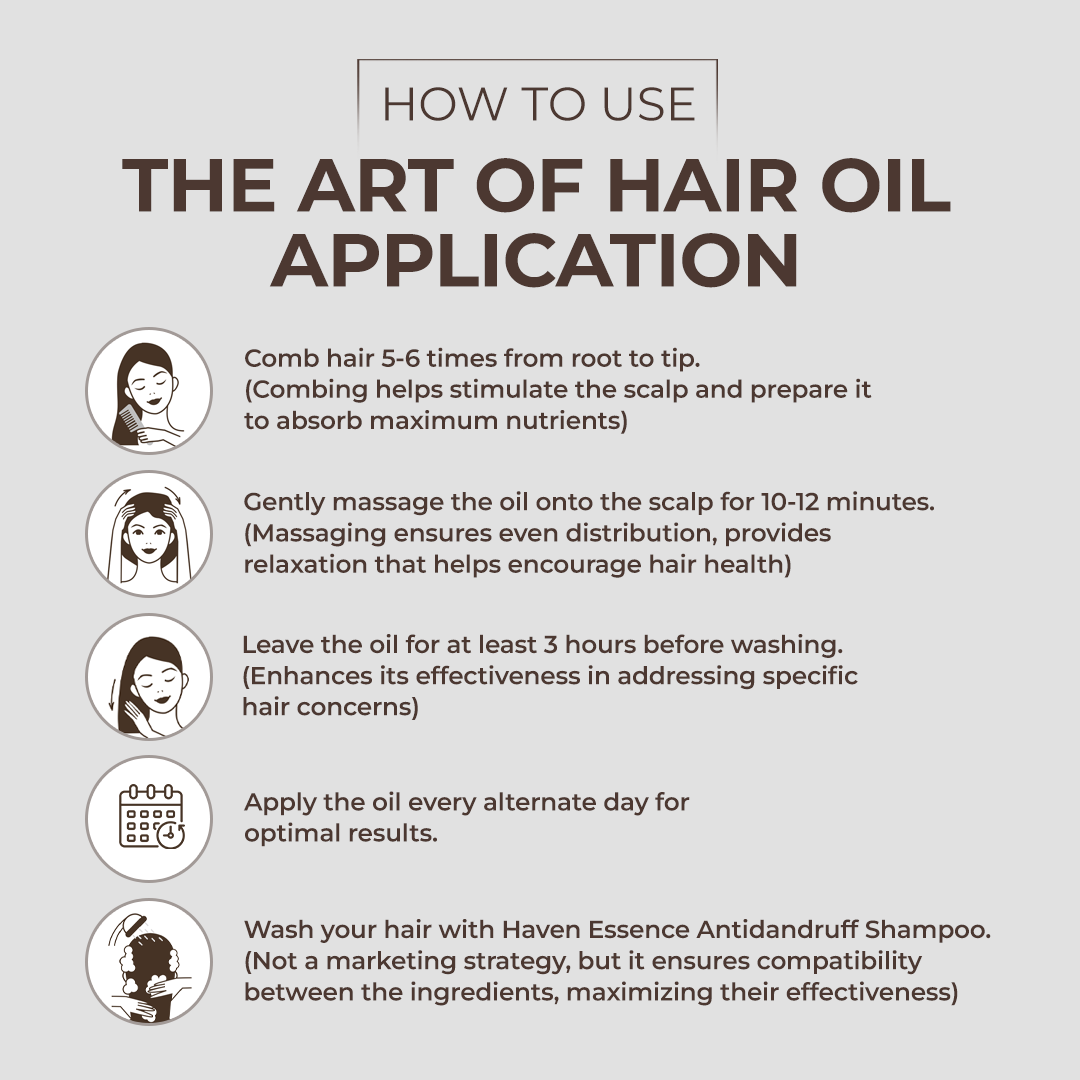 HOW TO USE

THE ART OF HAIR OIL APPLICATION

Comb hair 5-6 times from root to tip. (Combing helps stimulate the scalp and prepare it to absorb maximum nutrients)

Gently massage the oil onto the scalp for 10-12 minutes. (Massaging ensures even distribution, provides relaxation that helps encourage hair health)

Leave the oil for at least 3 hours before washing. (Enhances its effectiveness in addressing specific hair concerns)

Apply the oil every alternate day for optimal results.

Wash your hair with Haven Essence Antidandruff Shampoo. (Not a marketing strategy, but it ensures compatibility between the ingredients, maximizing their effectiveness)