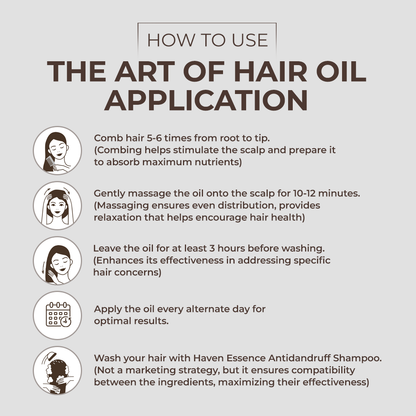 HOW TO USE
THE ART OF HAIR OIL APPLICATION

Comb hair 5-6 times from root to tip. (Combing helps stimulate the scalp and prepare it to absorb maximum nutrients)

Gently massage the oil onto the scalp for 10-12 minutes. (Massaging ensures even distribution, provides relaxation that helps encourage hair health)

Leave the oil for at least 3 hours before washing. (Enhances its effectiveness in addressing specific hair concerns)

Apply the oil every alternate day for optimal results.

Wash your hair with Haven Essence Antidandruff Shampoo. (Not a marketing strategy, but it ensures compatibility between the ingredients, maximizing their effectiveness)