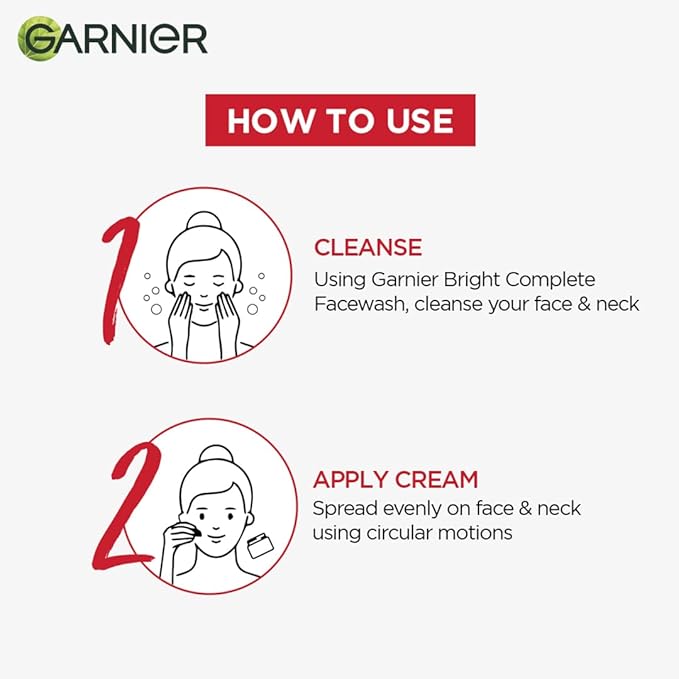 GARNIER

HOW TO USE

1

CLEANSE
Using Garnier Bright Complete Facewash, cleanse your face & neck

2

APPLY CREAM
Spread evenly on face & neck using circular motions