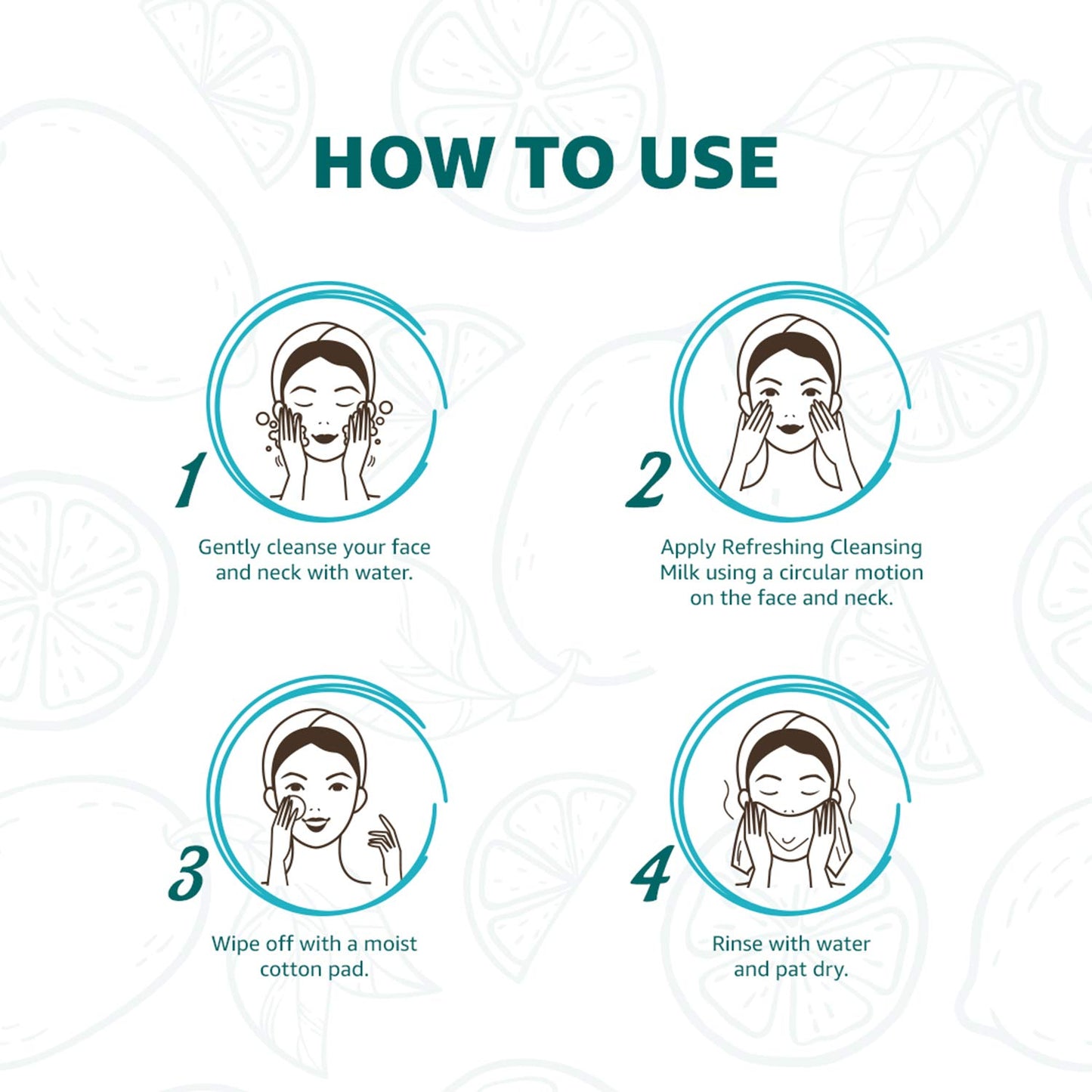 HOW TO USE

1

Gently cleanse your face and neck with water.

2

Apply Refreshing Cleansing Milk using a circular motion on the face and neck.

3

Wipe off with a moist cotton pad.

4

Rinse with water and pat dry.