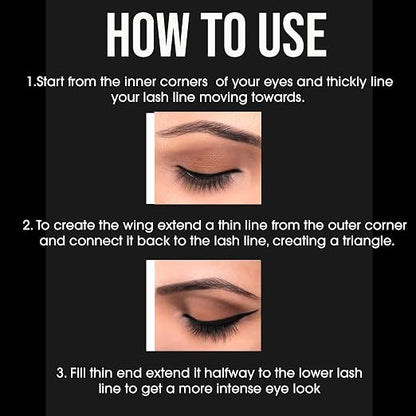 HOW TO USE

1.Start from the inner corners of your eyes and thickly line your lash line moving towards.

2. To create the wing extend a thin line from the outer corner and connect it back to the lash line, creating a triangle.

3. Fill thin end extend it halfway to the lower lash line to get a more intense eye look