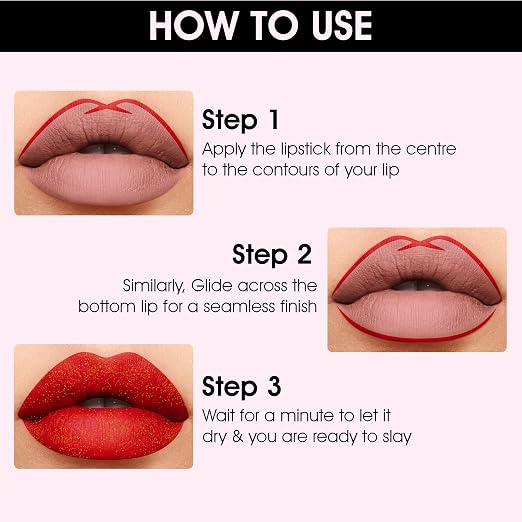 HOW TO USE

Step 1
Apply the lipstick from the centre to the contours of your lip

Step 2
Similarly, Glide across the bottom lip for a seamless finish

Step 3
Wait for a minute to let it dry & you are ready to slay