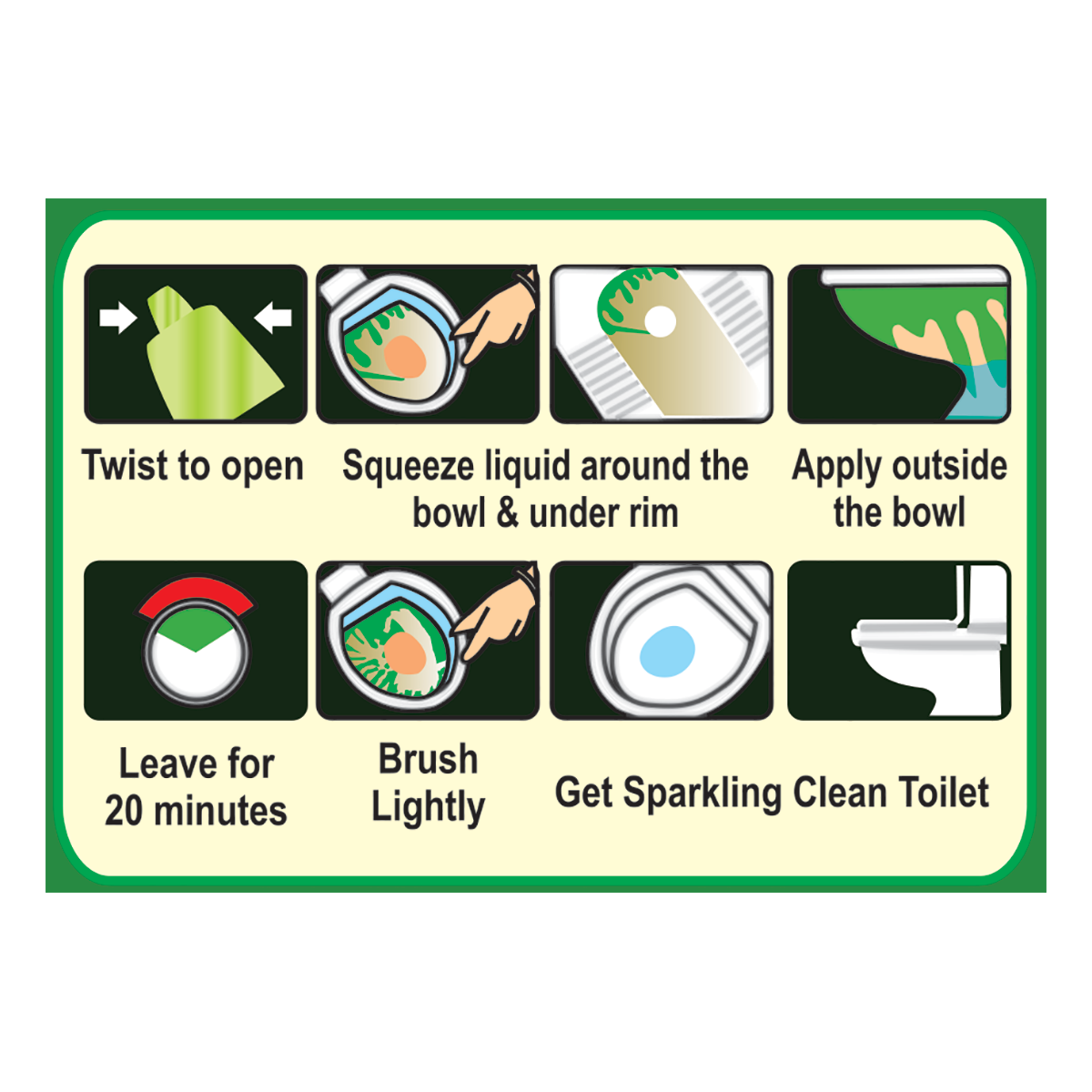 Twist to open

Squeeze liquid around the bowl & under rim

Apply outside the bowl

Leave for 20 minutes

Brush Lightly

Get Sparkling Clean Toilet