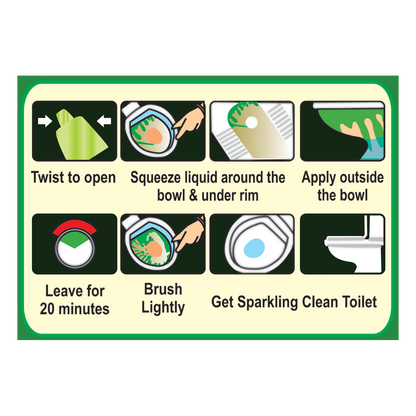 Twist to open

Squeeze liquid around the bowl & under rim

Apply outside the bowl

Leave for 20 minutes

Brush Lightly

Get Sparkling Clean Toilet