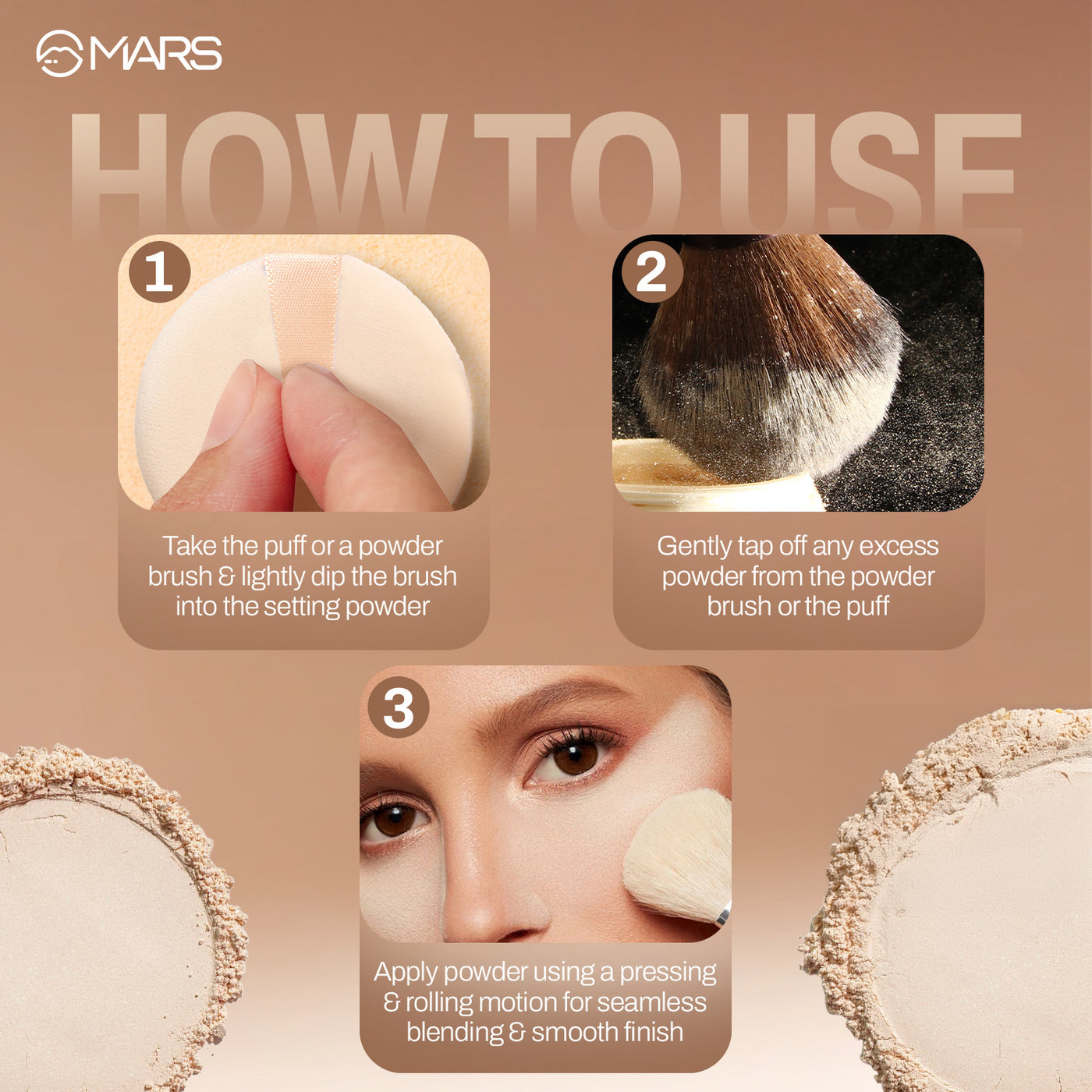 MARS

HOW TO USE

1

Take the puff or a powder brush & lightly dip the brush into the setting powder

2

Gently tap off any excess powder from the powder brush or the puff

3

Apply powder using a pressing & rolling motion for seamless blending & smooth finish