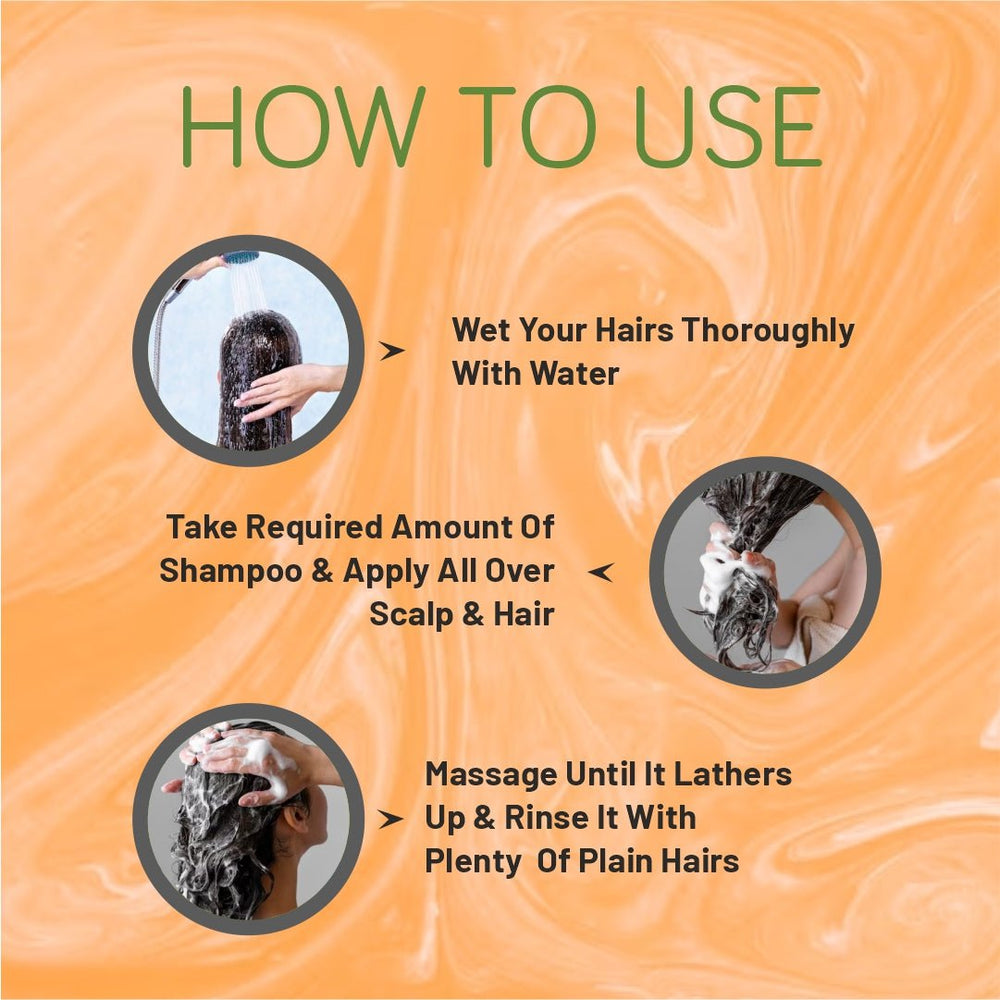 HOW TO USE

Wet Your Hairs Thoroughly With Water

Take Required Amount Of Shampoo & Apply All Over Scalp & Hair

Massage Until It Lathers Up & Rinse It With Plenty Of Plain Hairs