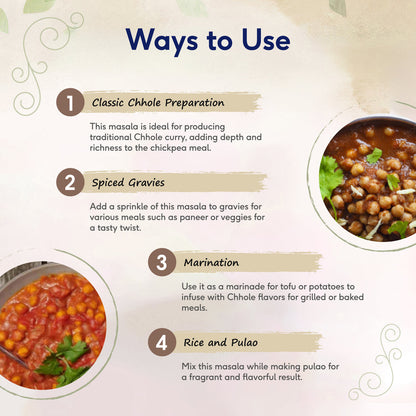 Ways to Use

1 Classic Chhole Preparation

This masala is ideal for producing traditional Chhole curry, adding depth and richness to the chickpea meal.

2 Spiced Gravies

Add a sprinkle of this masala to gravies for various meals such as paneer or veggies for a tasty twist.

3 Marination

Use it as a marinade for tofu or potatoes to infuse with Chhole flavors for grilled or baked meals.

4 Rice and Pulao

Mix this masala while making pulao for a fragrant and flavorful result.